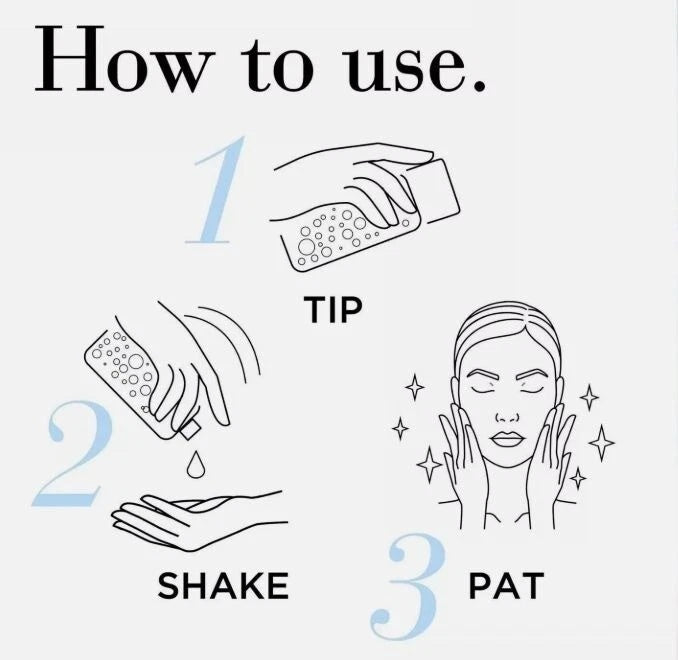 How to use.

1

TIP

2

SHAKE

3

PAT